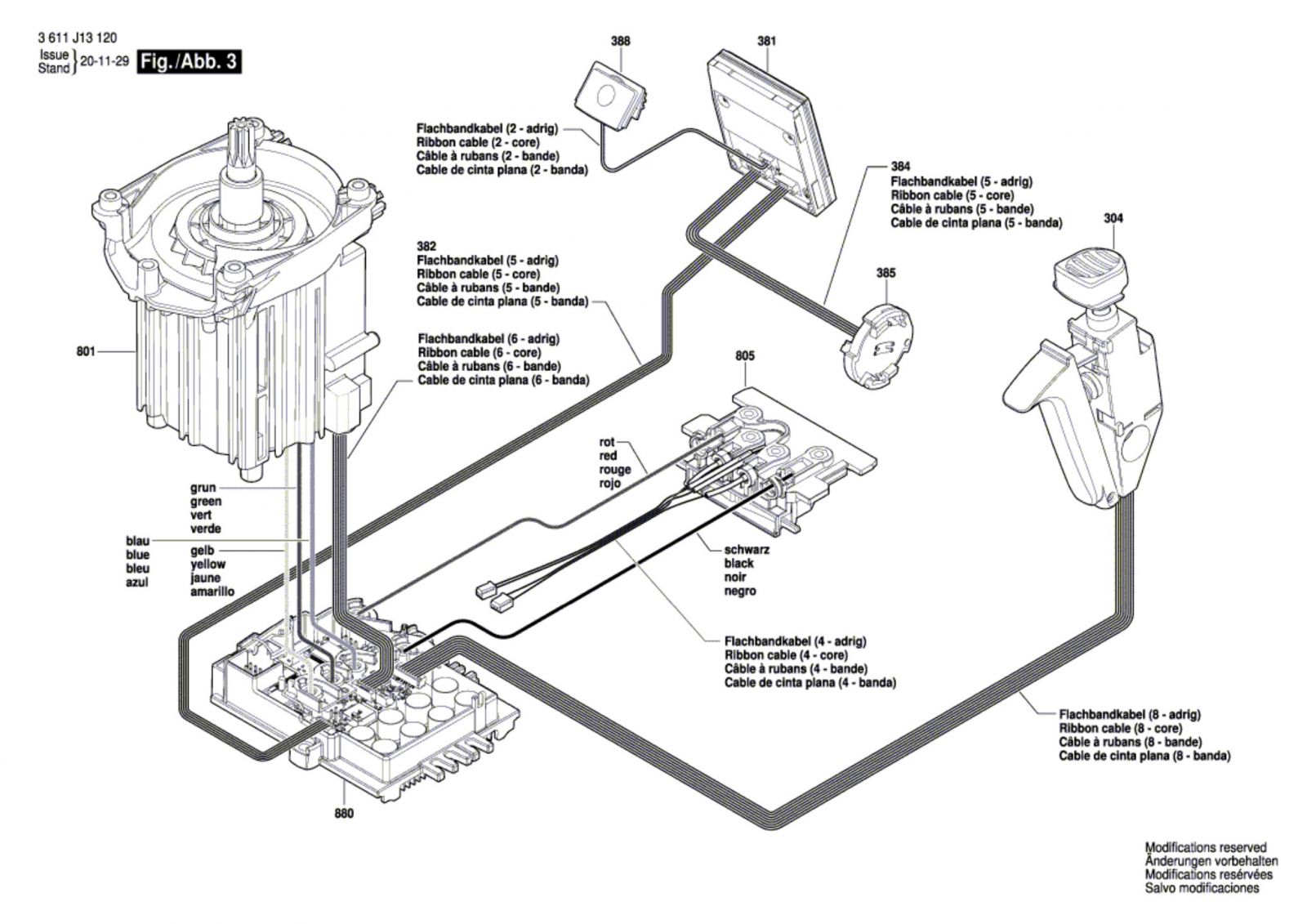 3 611 J13 120
Issue
Stand 20-11-29 Fig./Abb. 3

388

381

Flachbandkabel (2 - adrig)
Ribbon cable (2 - core)
Câble à rubans (2 - bande)
Cable de cinta plana (2 - banda)

384
Flachbandkabel (5 - adrig)
Ribbon cable (5 - core)
Câble à rubans (5 - bande)
Cable de cinta plana (5 - banda)

304

382
Flachbandkabel (5 - adrig)
Ribbon cable (5 - core)
Câble à rubans (5 - bande)
Cable de cinta plana (5 - banda)

385

801

Flachbandkabel (6 - adrig)
Ribbon cable (6 - core)
Câble à rubans (6 - bande)
Cable de cinta plana (6 - banda)

805

rot
red
rouge
rojo

grun
green
vert
verde

blau
blue
bleu
azul

gelb
yellow
jaune
amarillo

schwarz
black
noir
negro

Flachbandkabel (4 - adrig)
Ribbon cable (4 - core)
Câble à rubans (4 - bande)
Cable de cinta plana (4 - banda)

Flachbandkabel (8 - adrig)
Ribbon cable (8 - core)
Câble à rubans (8 - bande)
Cable de cinta plana (8 - banda)

880

Modifications reserved
Änderungen vorbehalten
Modifications resérvées
Salvo modificaciones